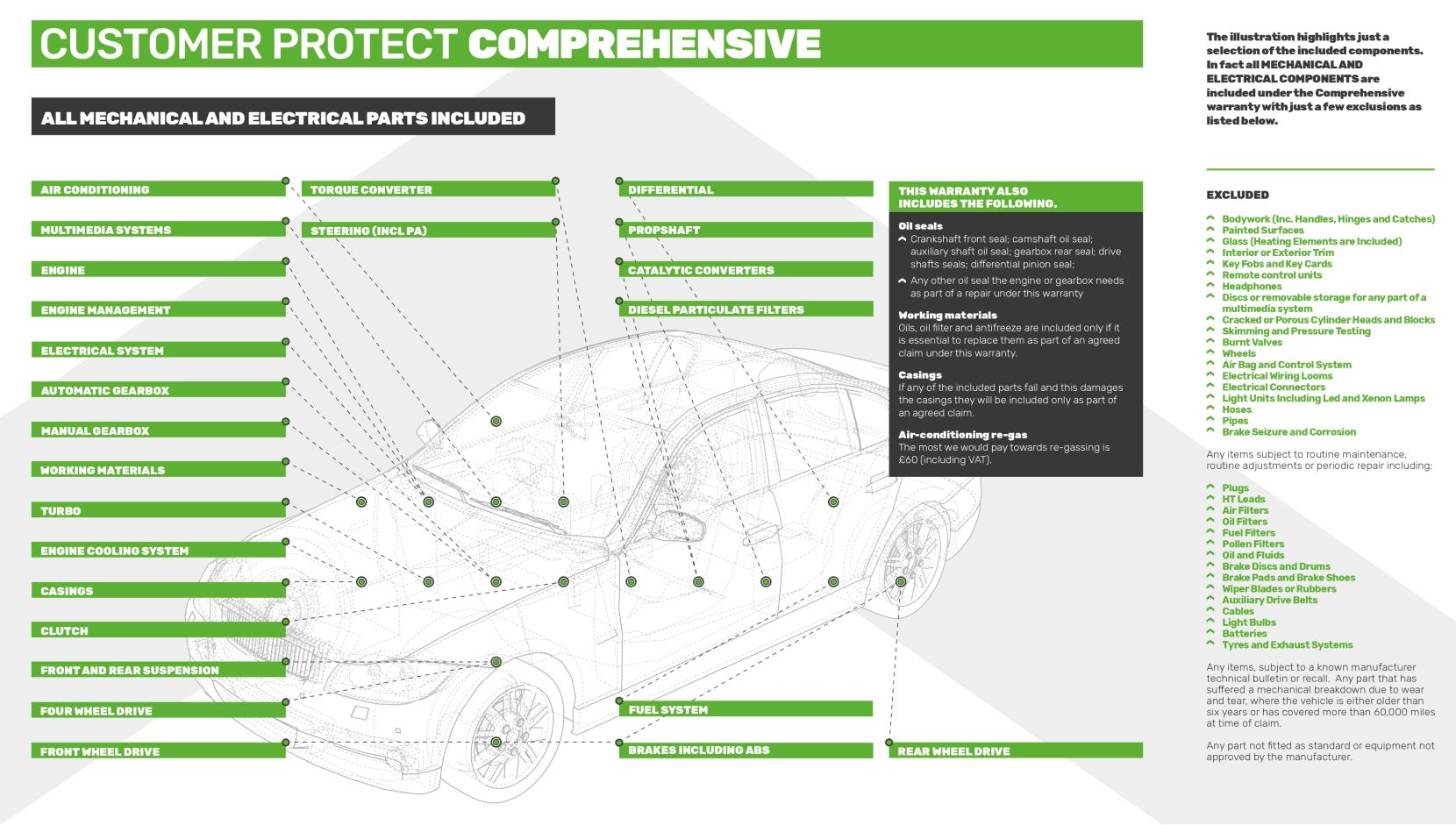 CUSTOMER PROTECT COMPREHENSIVE

ALL MECHANICAL AND ELECTRICAL PARTS INCLUDED

AIR CONDITIONING
MULTIMEDIA SYSTEMS
ENGINE
ENGINE MANAGEMENT
ELECTRICAL SYSTEM
AUTOMATIC GEARBOX
MANUAL GEARBOX
WORKING MATERIALS
TURBO
ENGINE COOLING SYSTEM
CASINGS
CLUTCH
FRONT AND REAR SUSPENSION
FOUR WHEEL DRIVE
FRONT WHEEL DRIVE

TORQUE CONVERTER
STEERING (INCL PA)

DIFFERENTIAL
PROPSHAFT
CATALYTIC CONVERTERS
DIESEL PARTICULATE FILTERS
FUEL SYSTEM
BRAKES INCLUDING ABS

REAR WHEEL DRIVE

THIS WARRANTY ALSO INCLUDES THE FOLLOWING.

Oil seals
Crankshaft front seal; camshaft oil seal; auxiliary shaft oil seal; gearbox rear seal; drive shafts seals; differential pinion seal;
Any other oil seal the engine or gearbox needs as part of a repair under this warranty

Working materials
Oils, oil filter and antifreeze are included only if it is essential to replace them as part of an agreed claim under this warranty.

Casings
If any of the included parts fail and this damages the casings they will be included only as part of an agreed claim.

Air-conditioning re-gas
The most we would pay towards re-gassing is £60 (including VAT).

The illustration highlights just a selection of the included components. In fact all MECHANICAL AND ELECTRICAL COMPONENTS are included under the Comprehensive warranty with just a few exclusions as listed below.

EXCLUDED
Bodywork (Inc. Handles, Hinges and Catches)
Painted Surfaces
Glass (Heating Elements are Included)
Interior or Exterior Trim
Key Fobs and Key Cards
Remote control units
Headphones
Discs or removable storage for any part of a multimedia system
Cracked or Porous Cylinder Heads and Blocks
Skimming and Pressure Testing
Burnt Valves
Wheels
Air Bag and Control System
Electrical Wiring Looms
Electrical Connectors
Light Units Including Led and Xenon Lamps
Hoses
Pipes
Brake Seizure and Corrosion

Any items subject to routine maintenance, routine adjustments or periodic repair including:

Plugs
HT Leads
Air Filters
Oil Filters
Fuel Filters
Pollen Filters
Oil and Fluids
Brake Discs and Drums
Brake Pads and Brake Shoes
Wiper Blades or Rubbers
Auxiliary Drive Belts
Cables
Light Bulbs
Batteries
Tyres and Exhaust Systems

Any items, subject to a known manufacturer technical bulletin or recall. Any part that has suffered a mechanical breakdown due to wear and tear, where the vehicle is either older than six years or has covered more than 60,000 miles at time of claim.

Any part not fitted as standard or equipment not approved by the manufacturer.